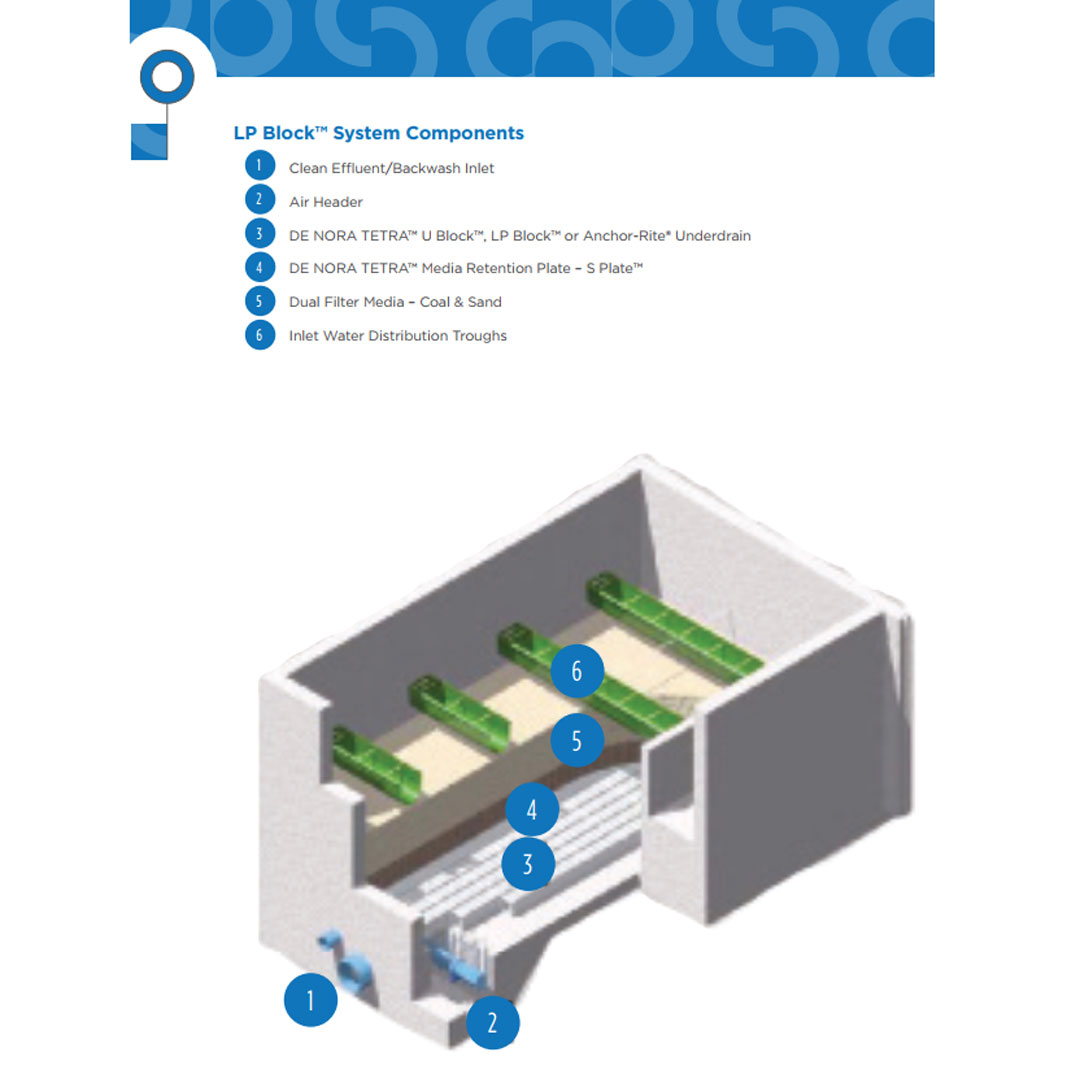 LP Block™ System Components

1 Clean Effluent/Backwash Inlet

2 Air Header

3 DE NORA TETRA™ U Block™, LP Block™ or Anchor-Rite® Underdrain

4 DE NORA TETRA™ Media Retention Plate – S Plate™

5 Dual Filter Media – Coal & Sand

6 Inlet Water Distribution Troughs

6

5

4

3

1

2